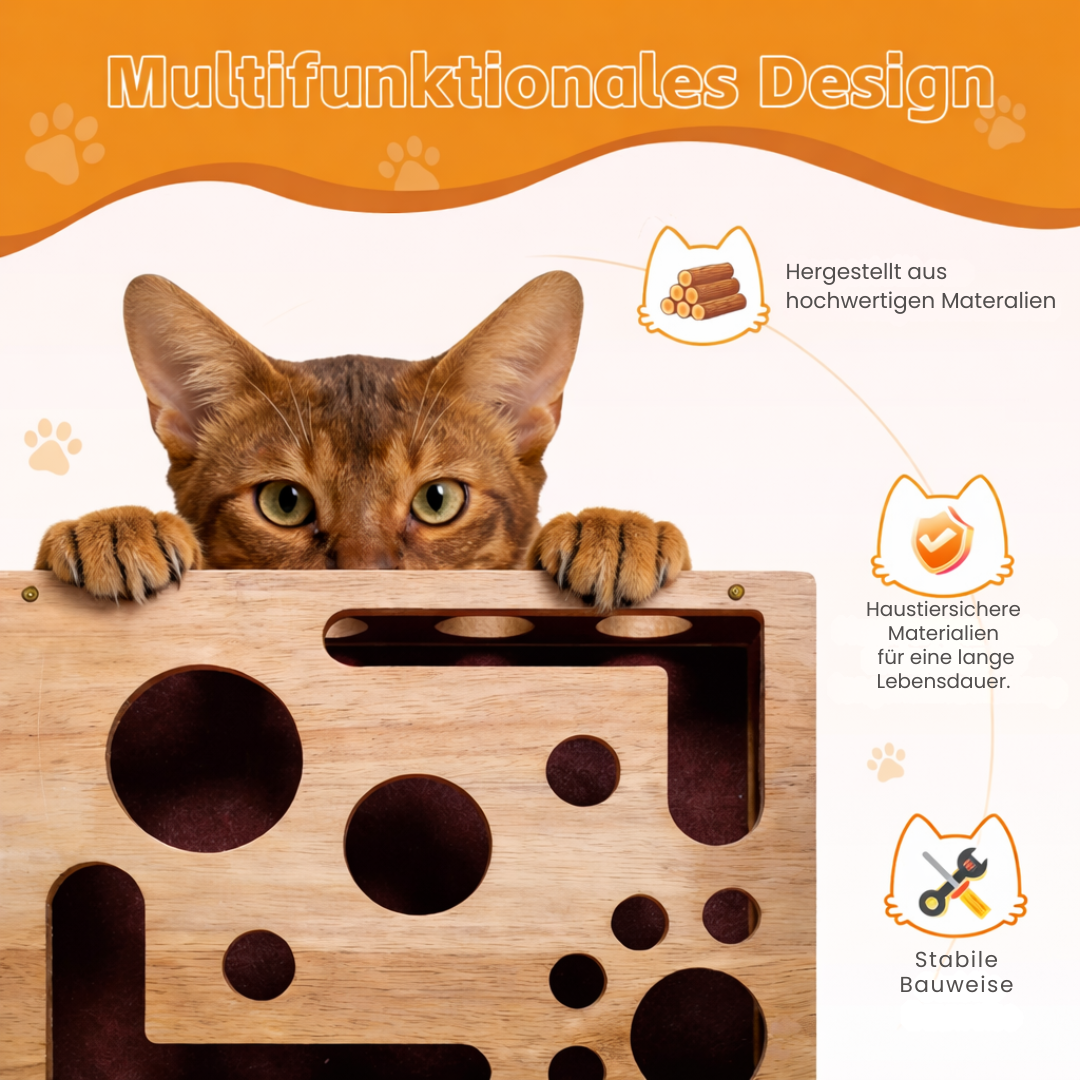 Multifunktionales Design

Hergestellt aus hochwertigen Materalien

Haustiersichere Materialien für eine lange Lebensdauer.

Stabile Bauweise